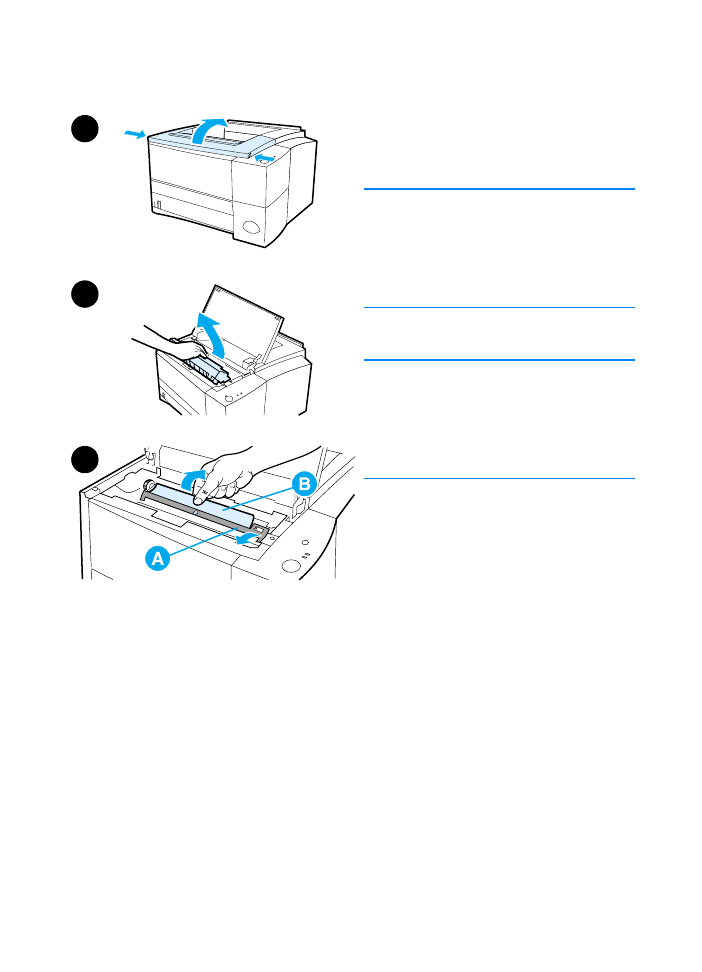 B

A